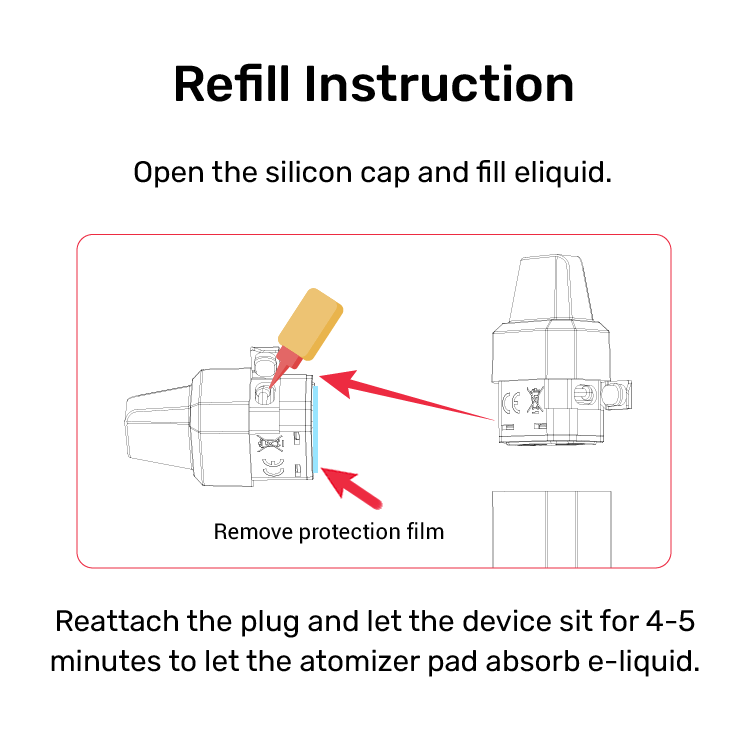 Refill Instruction

Open the silicon cap and fill eliquid.

CE

CE

Remove protection film

Reattach the plug and let the device sit for 4-5 minutes to let the atomizer pad absorb e-liquid.